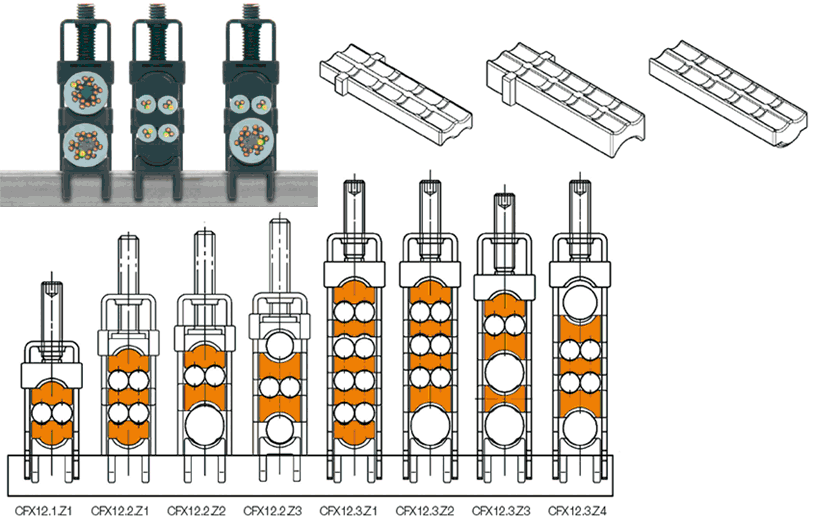 CFX12.1.Z1 CFX12.2.Z1 CFX12.2.Z2 CFX12.2.Z3 CFX12.3.Z1 CFX12.3.Z2 CFX12.3.Z3 CFX12.3.Z4